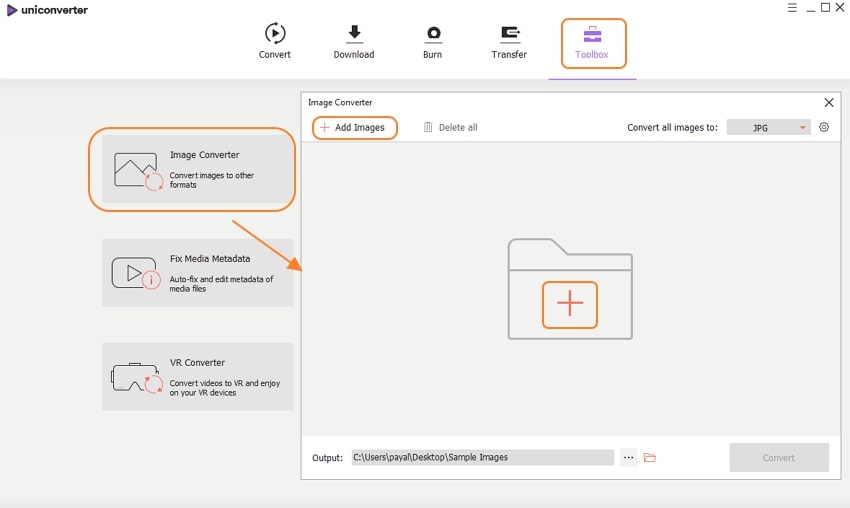 uniconverter

Convert
Download
Burn
Transfer
Toolbox

Image Converter
Convert images to other formats

Fix Media Metadata
Auto-fix and edit metadata of media files

VR Converter
Convert videos to VR and enjoy on your VR devices

Image Converter
+ Add Images
Delete all
Convert all images to:
JPG

Output:
C:\Users\payal\Desktop\Sample Images
...
Convert